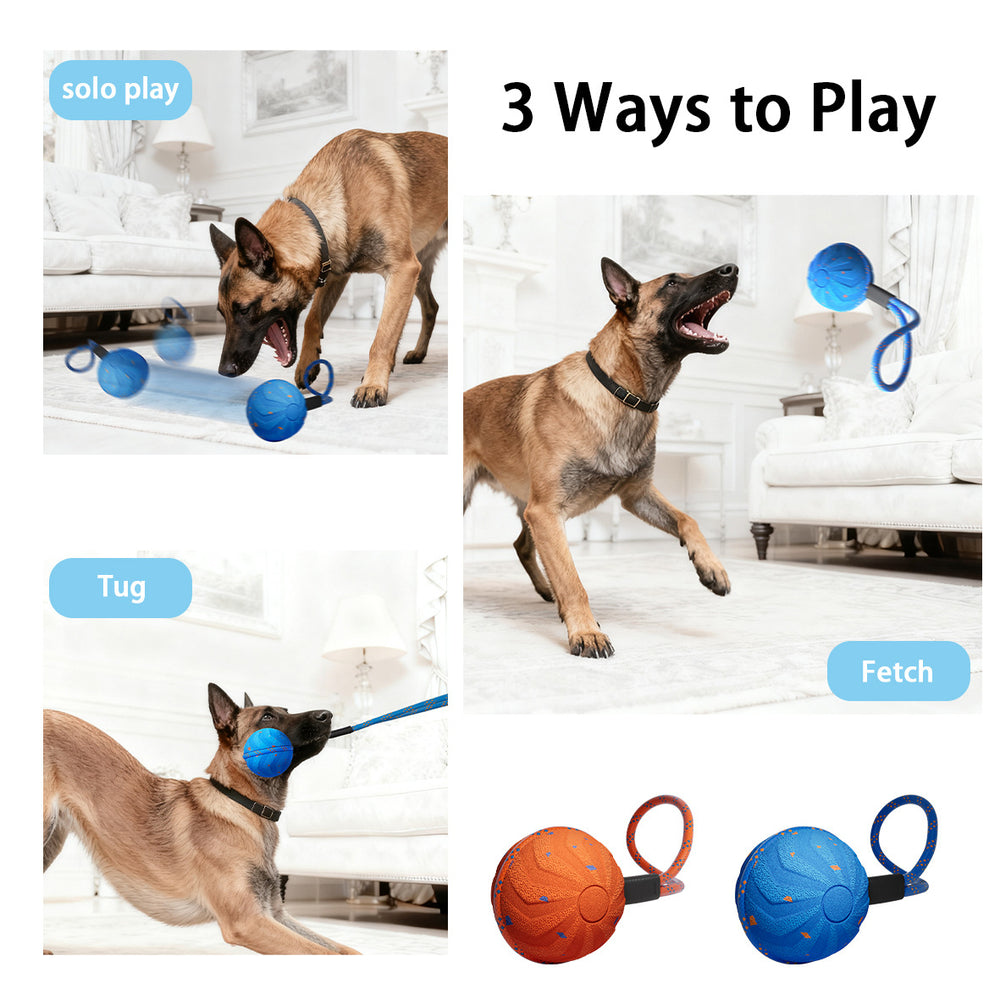 solo play

3 Ways to Play

Tug

Fetch